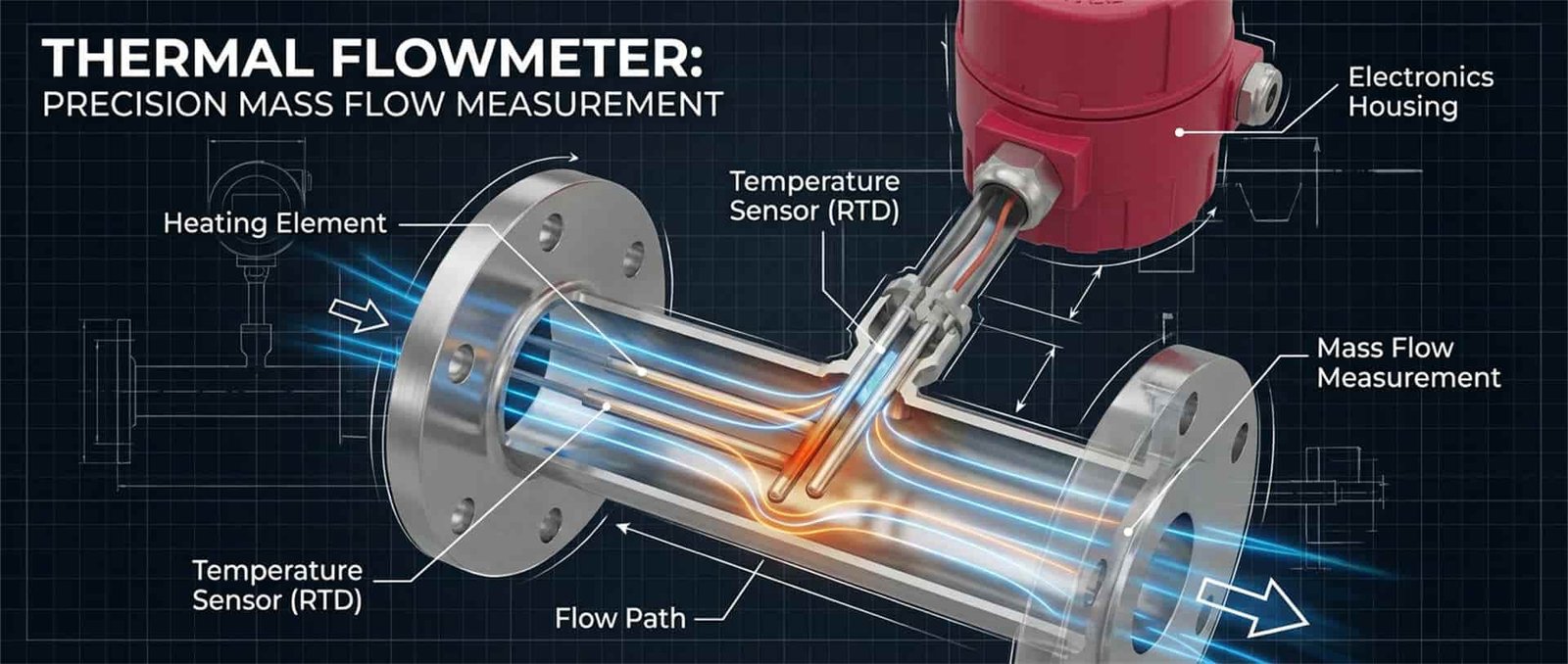 THERMAL FLOWMETER:
PRECISION MASS FLOW MEASUREMENT

Electronics Housing

Temperature Sensor (RTD)

Heating Element

Mass Flow Measurement

Temperature Sensor (RTD)

Flow Path